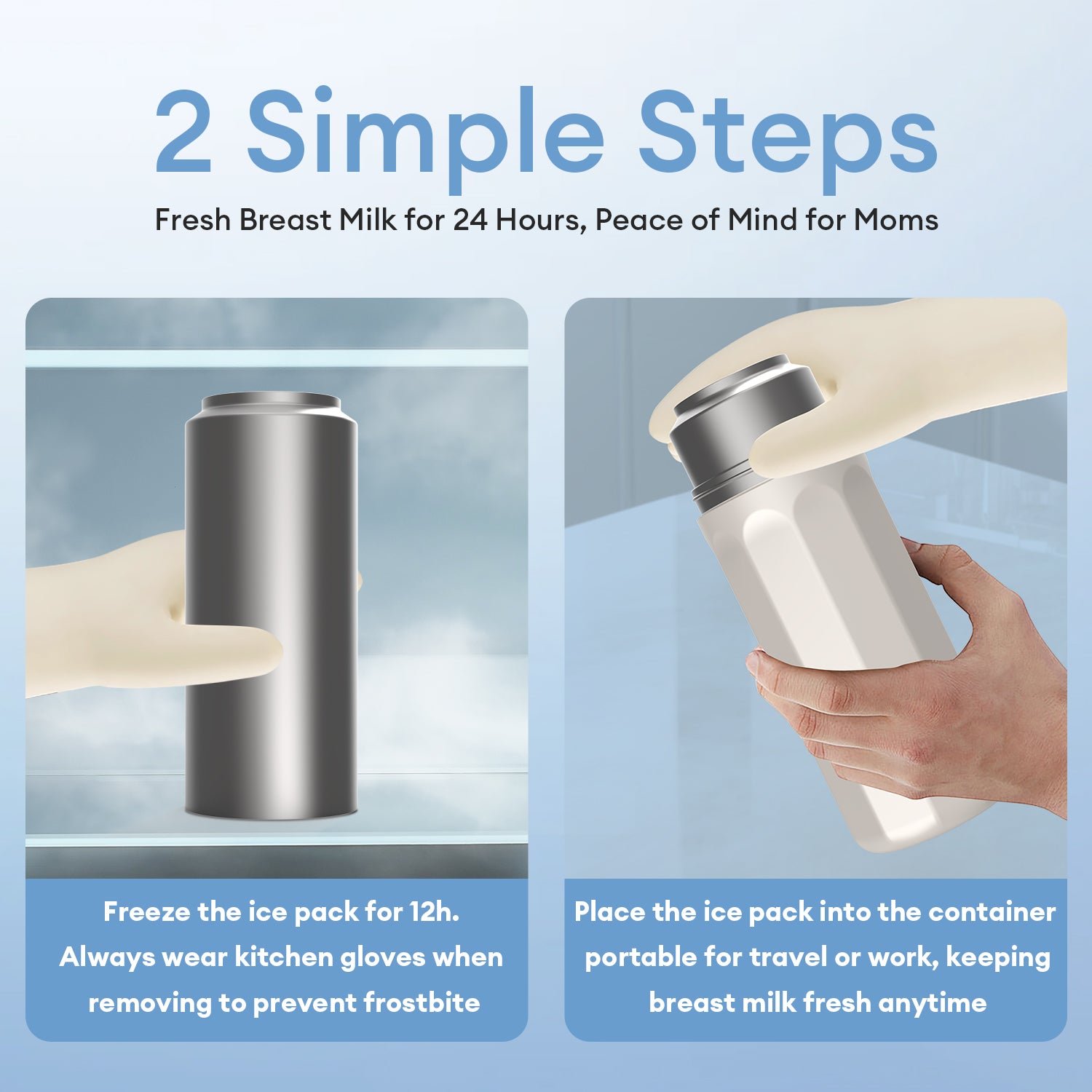 2 Simple Steps

Fresh Breast Milk for 24 Hours, Peace of Mind for Moms

Freeze the ice pack for 12h. Always wear kitchen gloves when removing to prevent frostbite

Place the ice pack into the container portable for travel or work, keeping breast milk fresh anytime